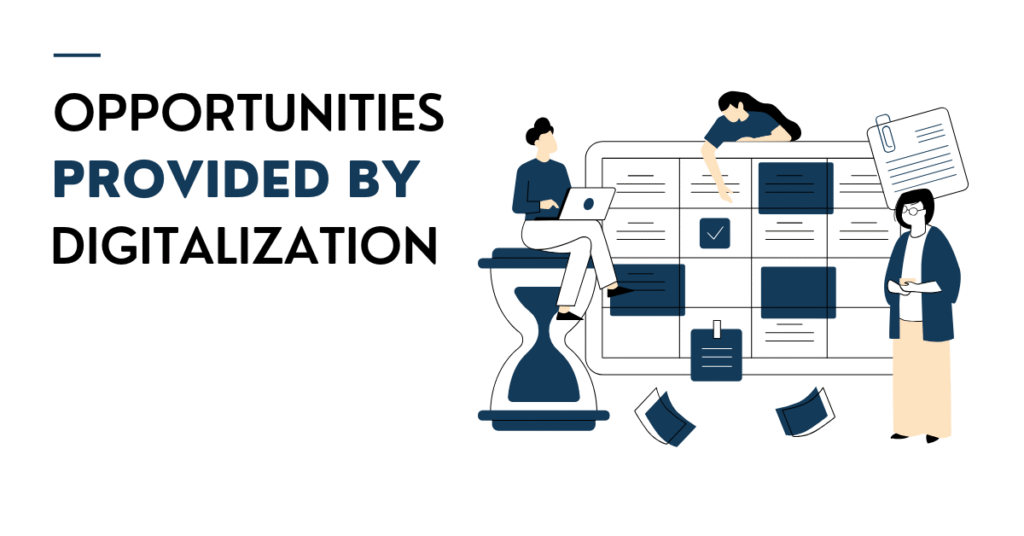 OPPORTUNITIES
PROVIDED BY
DIGITALIZATION