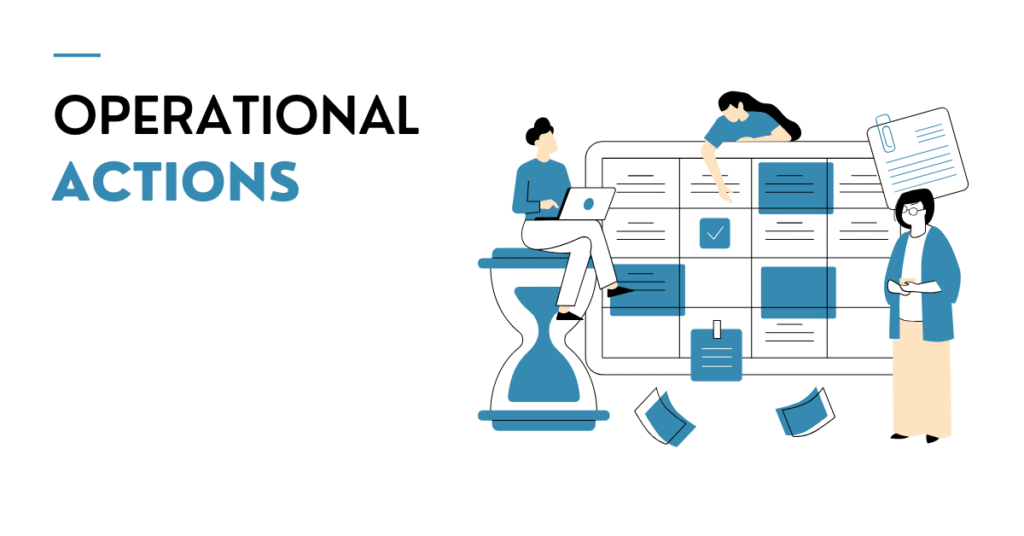 OPERATIONAL
ACTIONS