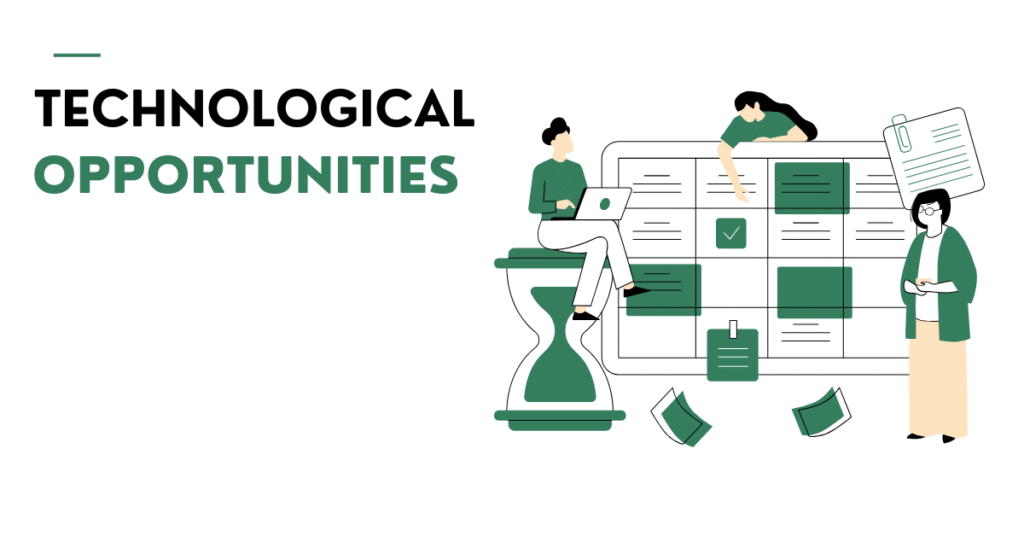 TECHNOLOGICAL
OPPORTUNITIES